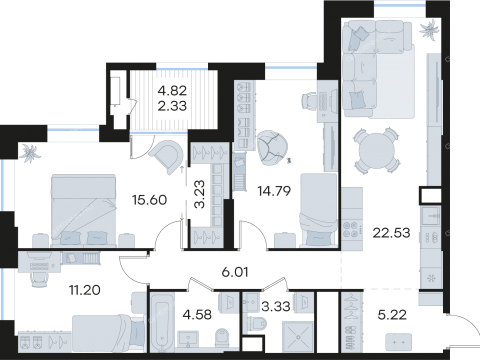 4.82
2.33

15.60

3.23

14.79

22.53

6.01

11.20

4.58

3.33

5.22